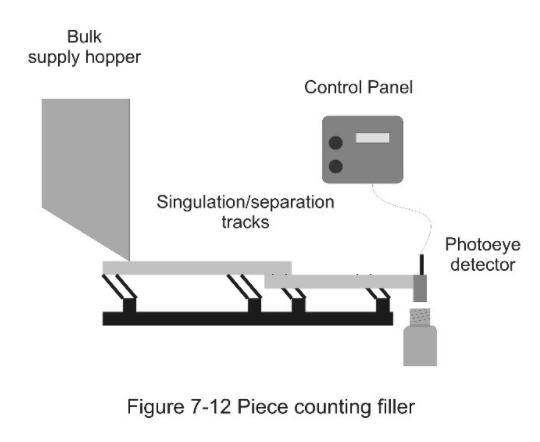 Bulk supply hopper

Control Panel

Singulation/separation tracks

Photoeye detector

Figure 7-12 Piece counting filler