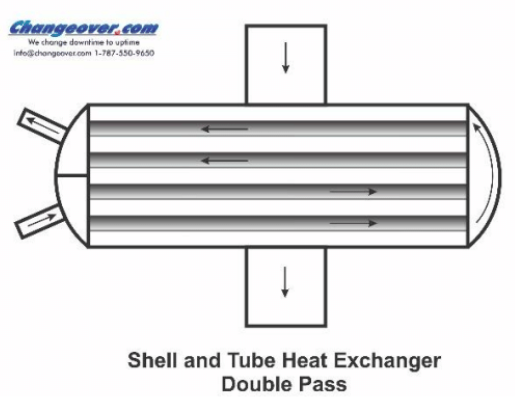 Changeover.com
We change downtime to uptime
info@changeover.com 1-787-550-9650

Shell and Tube Heat Exchanger
Double Pass